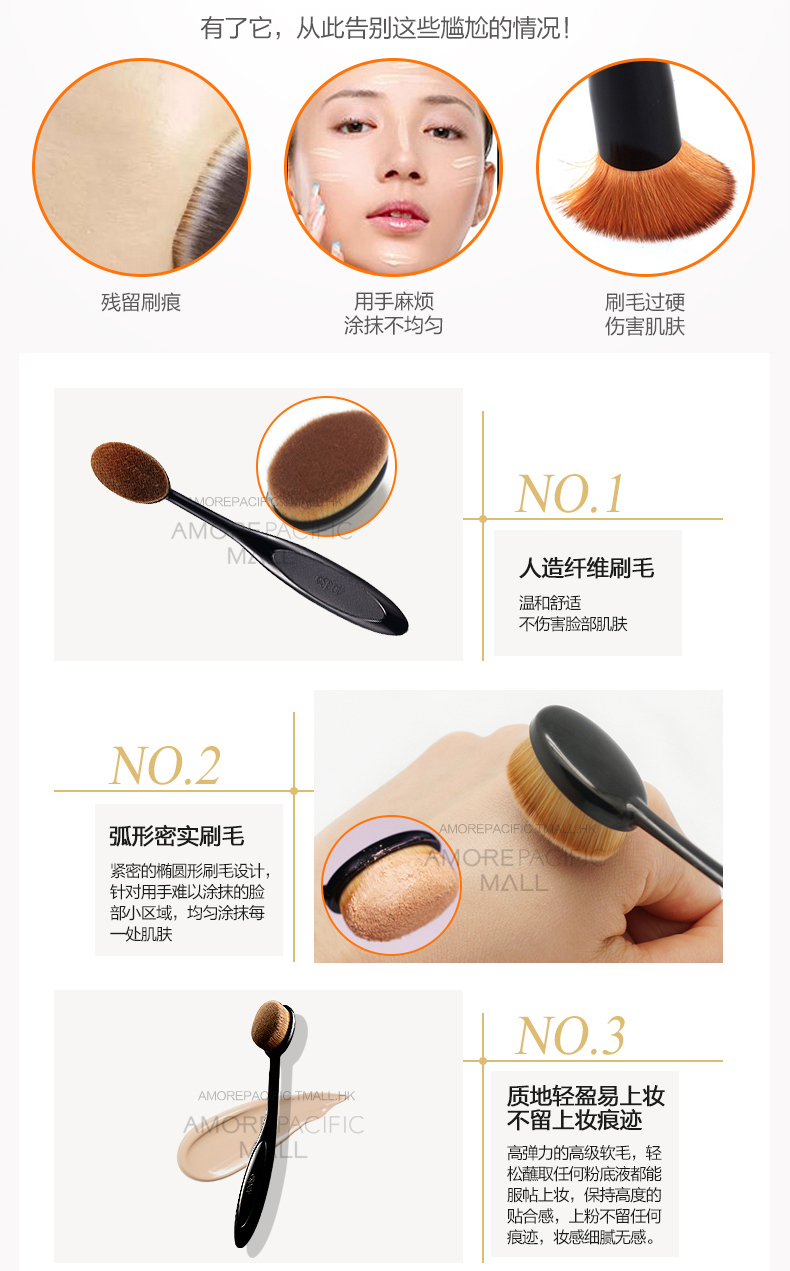 有了它，从此告别这些尴尬的情况！

残留刷痕

用手麻烦
涂抹不均匀

刷毛过硬
伤害肌肤

AMOREPACIFIC.TMALL.HK
AMOREPACIFIC MALL

NO.1

人造纤维刷毛

温和舒适
不伤害脸部肌肤

NO.2

弧形密实刷毛

紧密的椭圆形刷毛设计，针对用手难以涂抹的脸部小区域，均匀涂抹每一处肌肤

AMOREPACIFIC.TMALL.HK
AMOREPACIFIC MALL

AMOREPACIFIC.TMALL.HK
AMOREPACIFIC MALL

NO.3

质地轻盈易上妆
不留上妆痕迹

高弹力的高级软毛，轻松蘸取任何粉底液都能服帖上妆，保持高度的贴合感，上粉不留任何痕迹，妆感细腻无感。